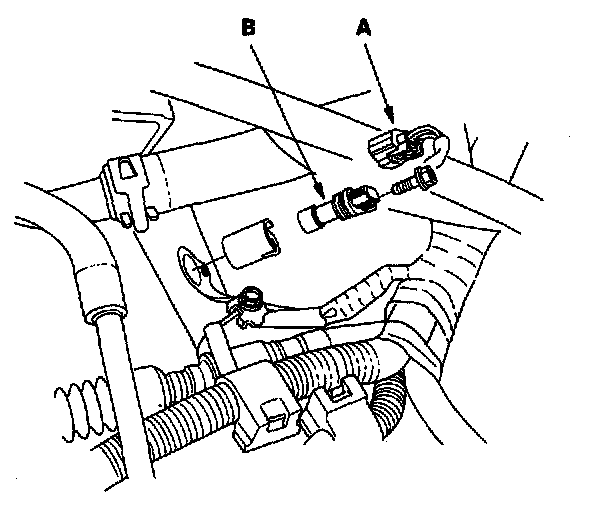 B
A