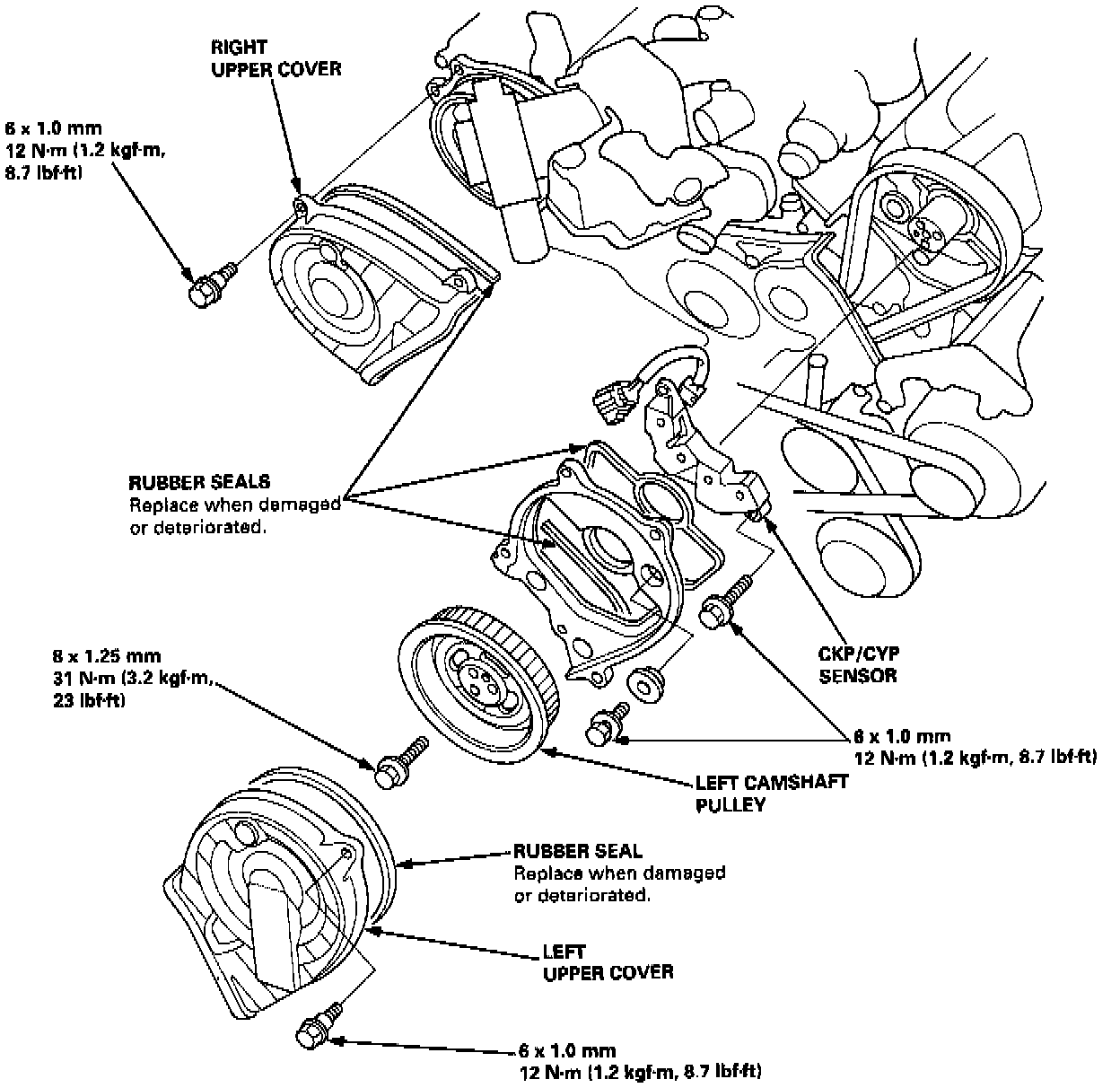 RIGHT
UPPER COVER

6 x 1.0 mm
12 N·m (1.2 kgf·m,
8.7 lbf·ft)

RUBBER SEALS
Replace when damaged
or deteriorated.

CKP/CYP
SENSOR

8 x 1.25 mm
31 N·m (3.2 kgf·m,
23 lbf·ft)

6 x 1.0 mm
12 N·m (1.2 kgf·m, 8.7 lbf·ft)

LEFT CAMSHAFT
PULLEY

RUBBER SEAL
Replace when damaged
or deteriorated.

LEFT
UPPER COVER

6 x 1.0 mm
12 N·m (1.2 kgf·m, 8.7 lbf·ft)