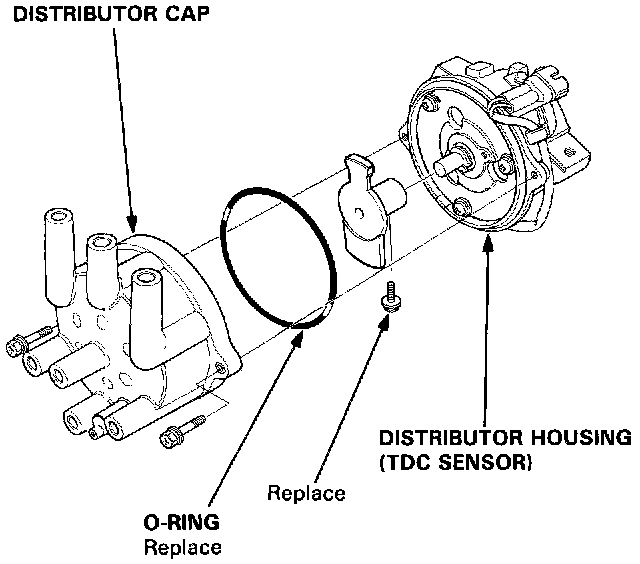 DISTRIBUTOR CAP

DISTRIBUTOR HOUSING
(TDC SENSOR)

Replace

O-RING
Replace