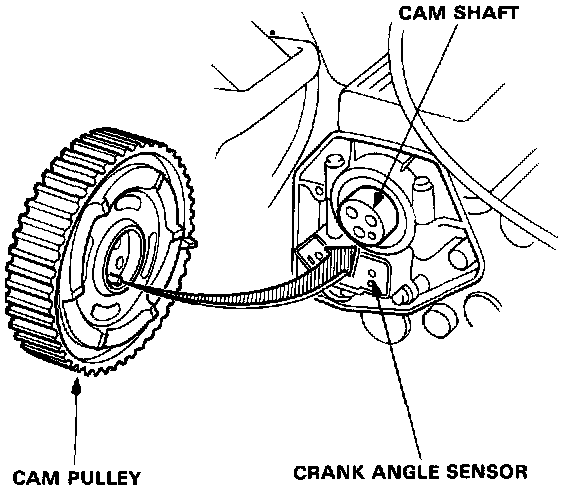 CAM SHAFT

CAM PULLEY

CRANK ANGLE SENSOR