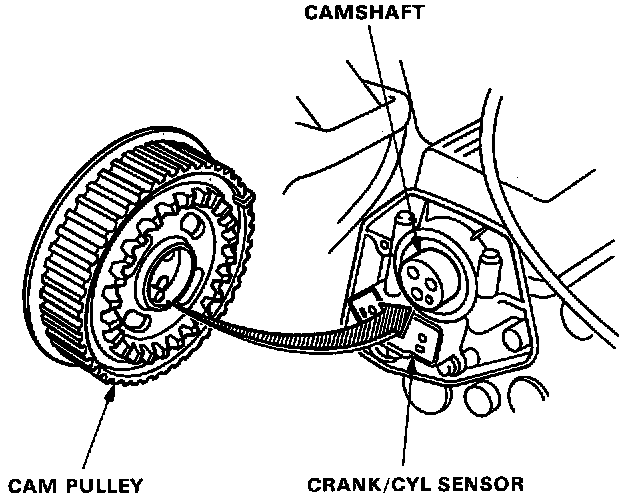 CAMSHAFT

CAM PULLEY

CRANK/CYL SENSOR