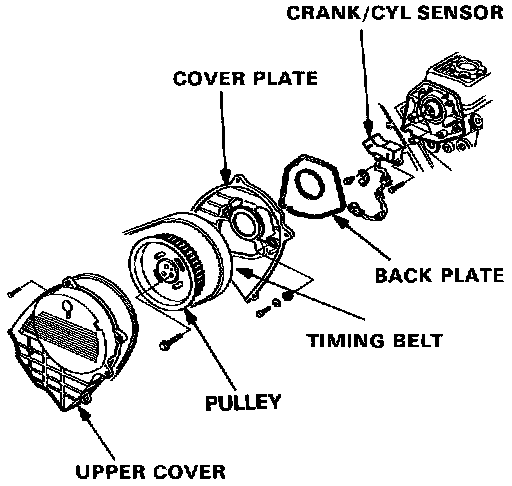 CRANK/CYL SENSOR

COVER PLATE

BACK PLATE

TIMING BELT

PULLEY

UPPER COVER