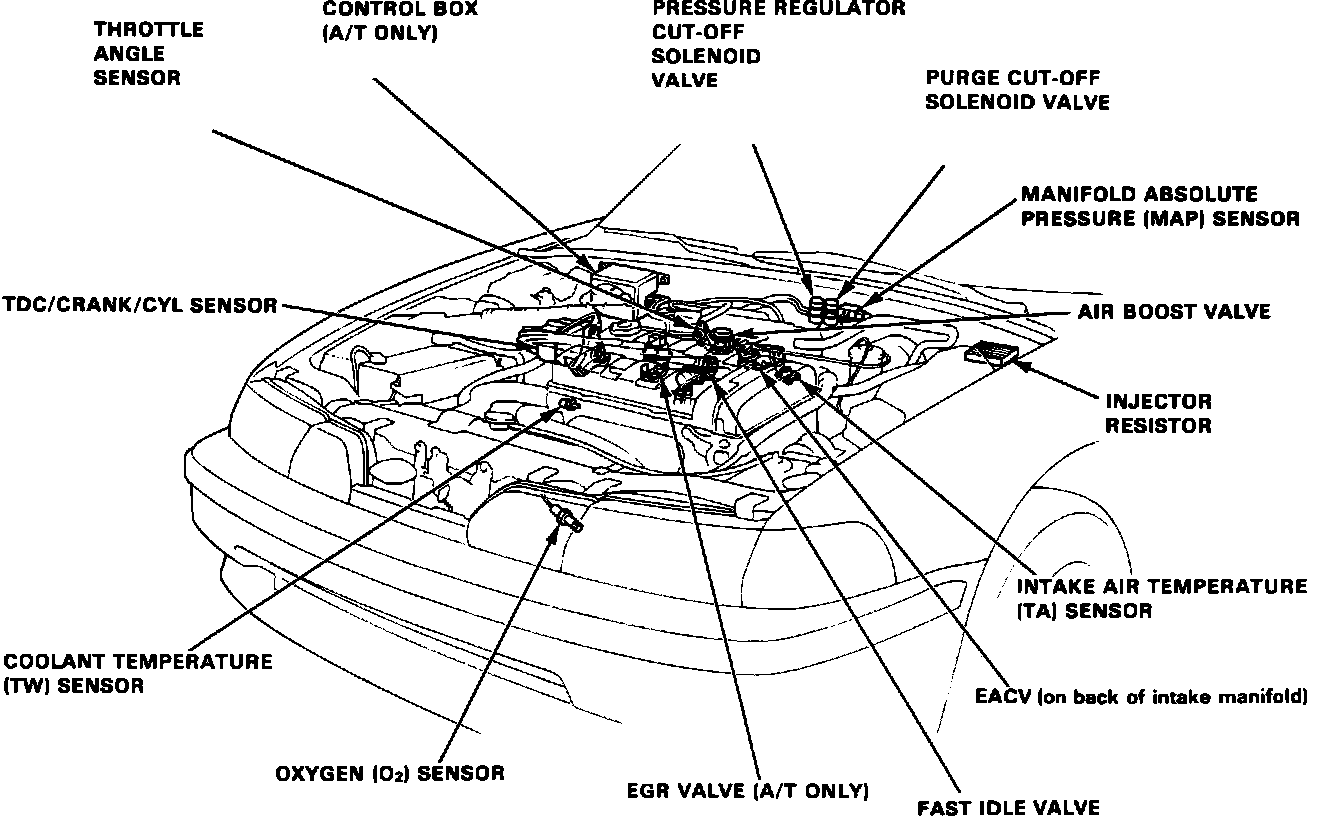 THROTTLE ANGLE SENSOR

CONTROL BOX (A/T ONLY)

PRESSURE REGULATOR CUT-OFF SOLENOID VALVE

PURGE CUT-OFF SOLENOID VALVE

MANIFOLD ABSOLUTE PRESSURE (MAP) SENSOR

TDC/CRANK/CYL SENSOR

AIR BOOST VALVE

INJECTOR RESISTOR

INTAKE AIR TEMPERATURE (TA) SENSOR

COOLANT TEMPERATURE (TW) SENSOR

EACV (on back of intake manifold)

OXYGEN ($O_2$) SENSOR

EGR VALVE (A/T ONLY)

FAST IDLE VALVE