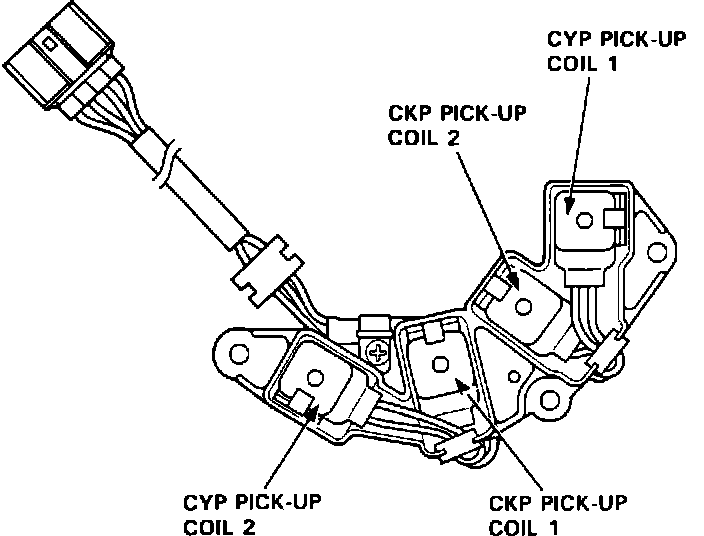 CYP PICK-UP COIL 1

CKP PICK-UP COIL 2

CYP PICK-UP COIL 2

CKP PICK-UP COIL 1