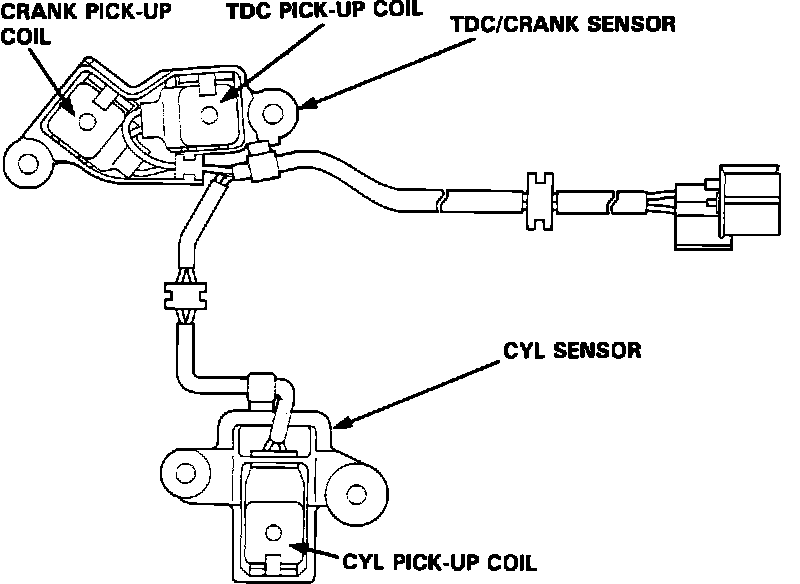 CRANK PICK-UP COIL

TDC PICK-UP COIL

TDC/CRANK SENSOR

CYL SENSOR

CYL PICK-UP COIL