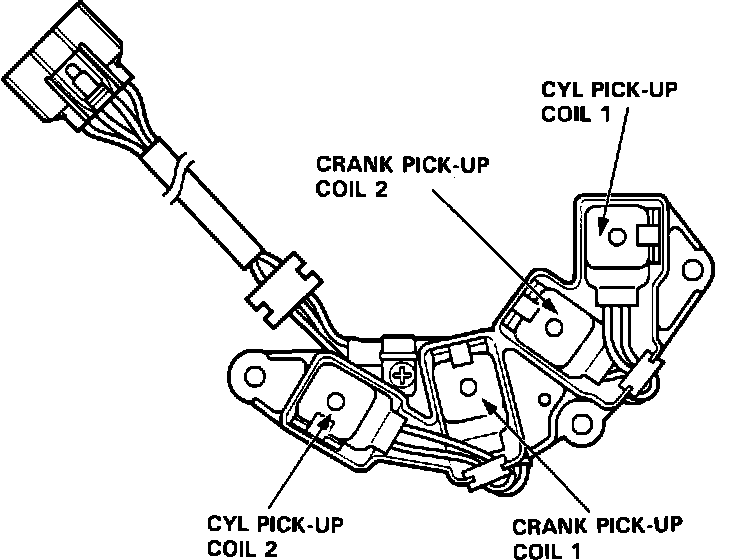 CYL PICK-UP
COIL 1

CRANK PICK-UP
COIL 2

CYL PICK-UP
COIL 2

CRANK PICK-UP
COIL 1