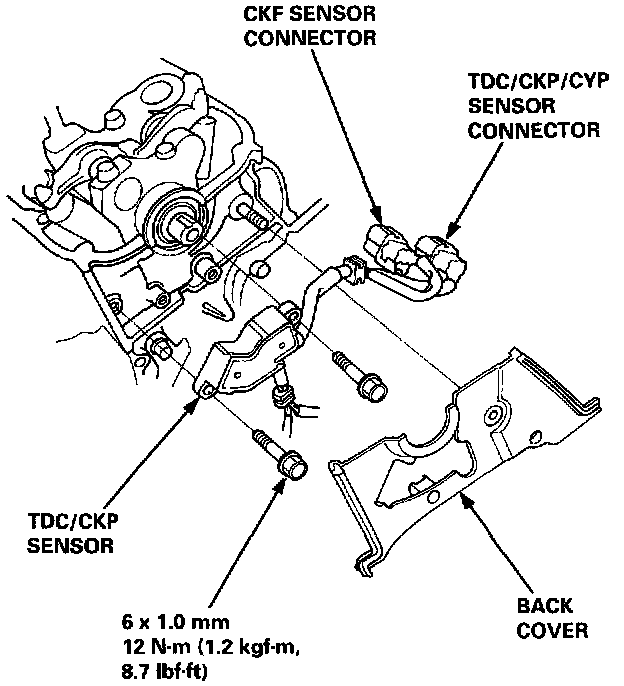 CKF SENSOR CONNECTOR

TDC/CKP/CYP SENSOR CONNECTOR

TDC/CKP SENSOR

6 x 1.0 mm
12 N·m (1.2 kgf·m, 8.7 lbf·ft)

BACK COVER