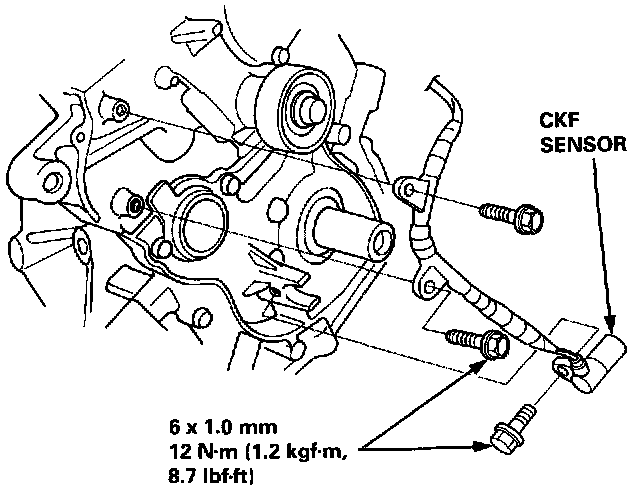 CKF SENSOR

6 x 1.0 mm
12 N·m (1.2 kgf·m, 8.7 lbf·ft)