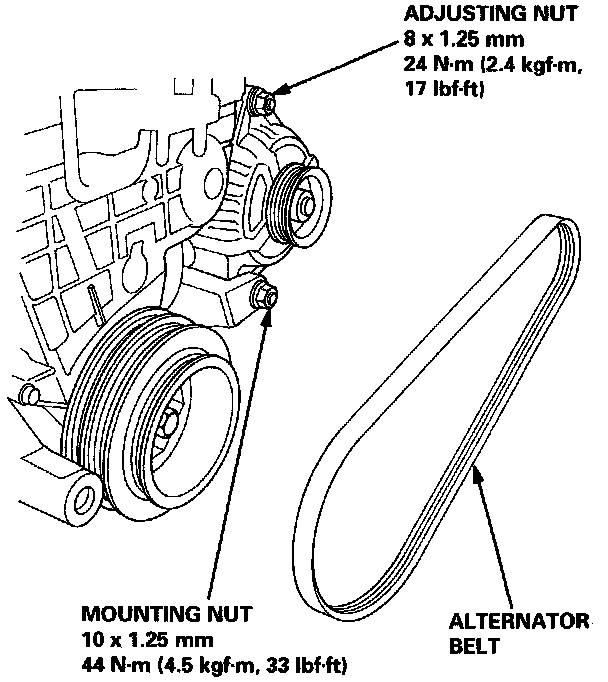 ADJUSTING NUT
8 x 1.25 mm
24 N·m (2.4 kgf·m, 17 lbf·ft)

MOUNTING NUT
10 x 1.25 mm
44 N·m (4.5 kgf·m, 33 lbf·ft)

ALTERNATOR BELT