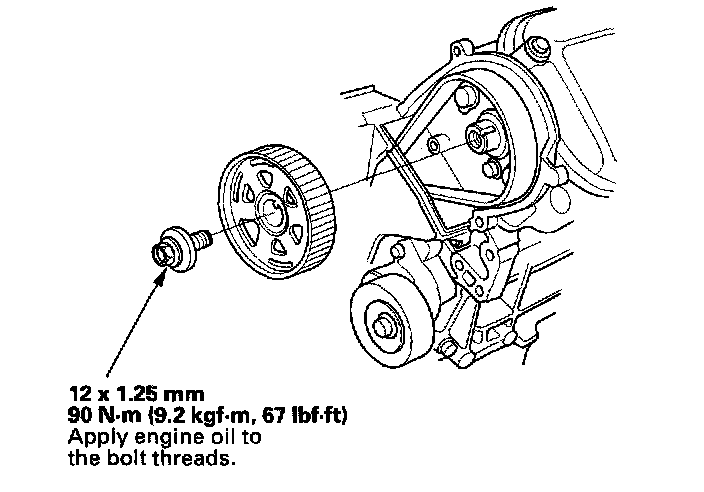 12 x 1.25 mm
90 N·m (9.2 kgf·m, 67 lbf·ft)
Apply engine oil to the bolt threads.