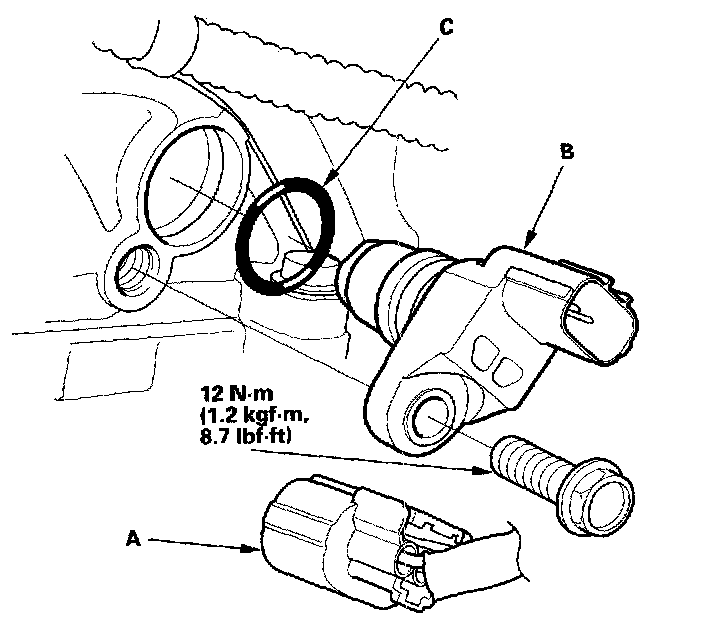 C

B

12 N·m
(1.2 kgf·m,
8.7 lbf·ft)

A