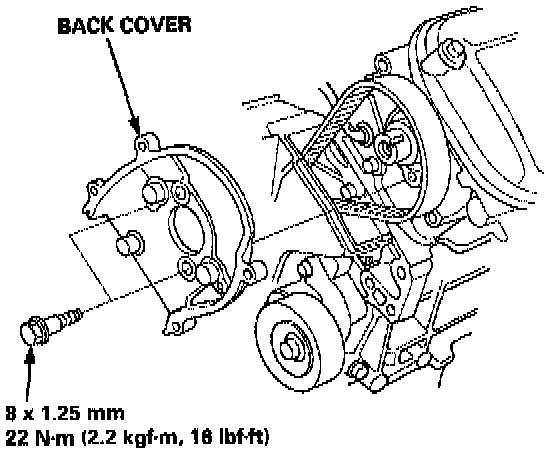 BACK COVER

8 x 1.25 mm
22 N·m (2.2 kgf·m, 16 lbf·ft)