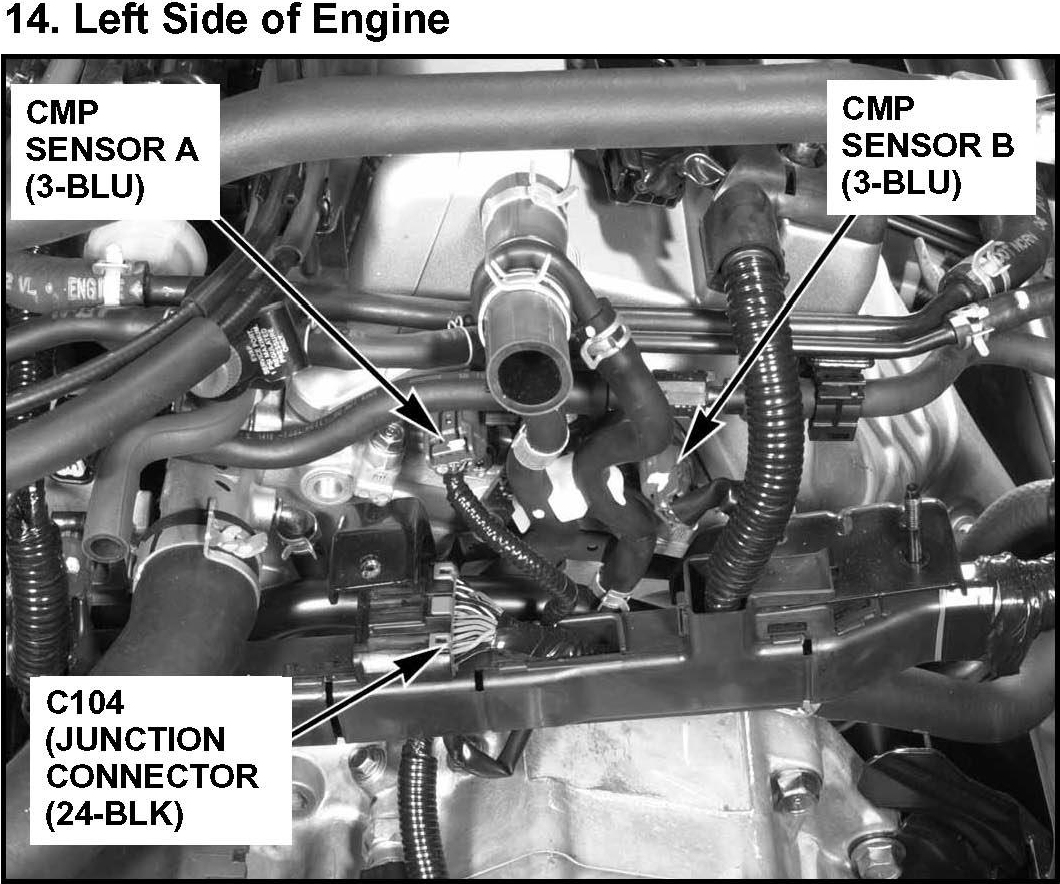 14. Left Side of Engine

CMP SENSOR A (3-BLU)

CMP SENSOR B (3-BLU)

C104 (JUNCTION CONNECTOR (24-BLK)