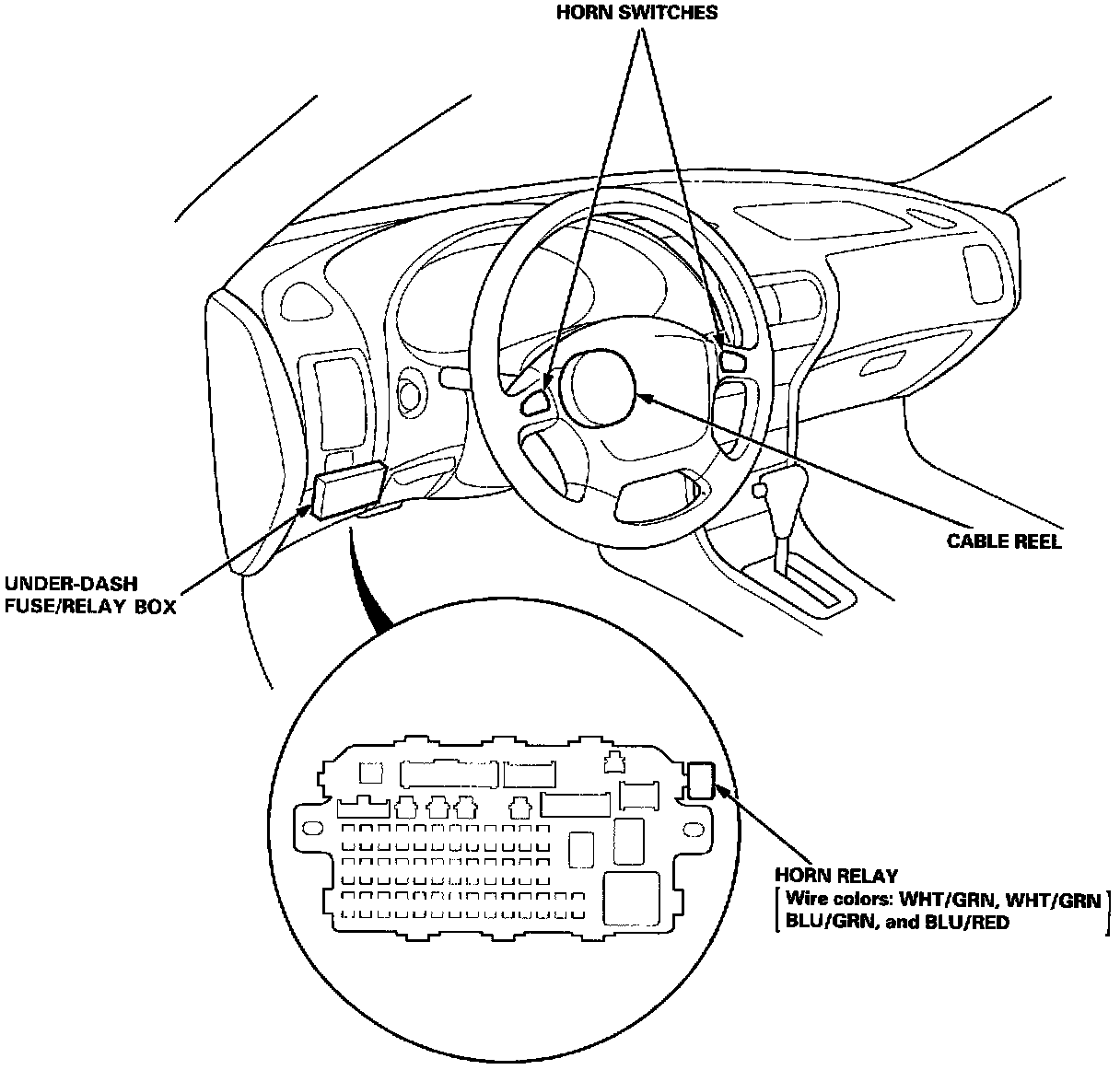 HORN SWITCHES

CABLE REEL

UNDER-DASH FUSE/RELAY BOX

HORN RELAY
[Wire colors: WHT/GRN, WHT/GRN BLU/GRN, and BLU/RED]