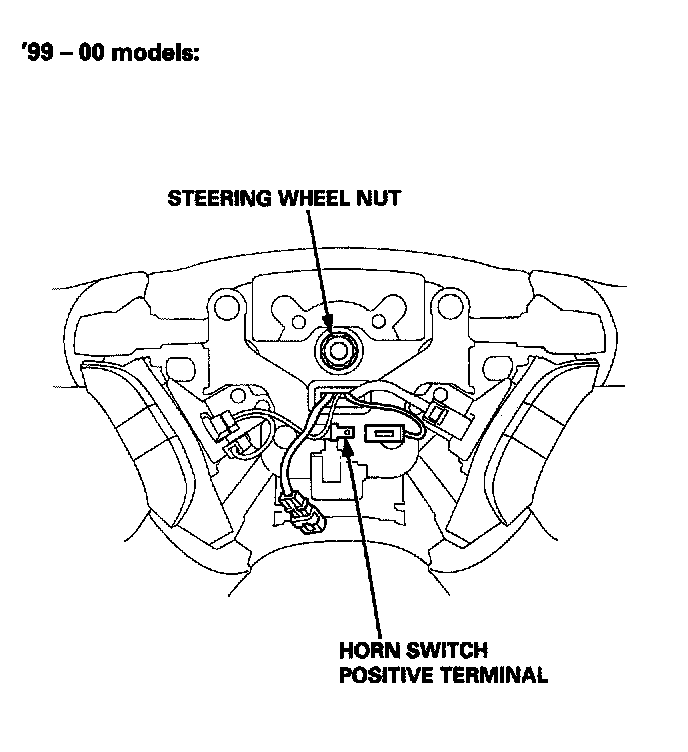 '99 – 00 models:

STEERING WHEEL NUT

HORN SWITCH
POSITIVE TERMINAL