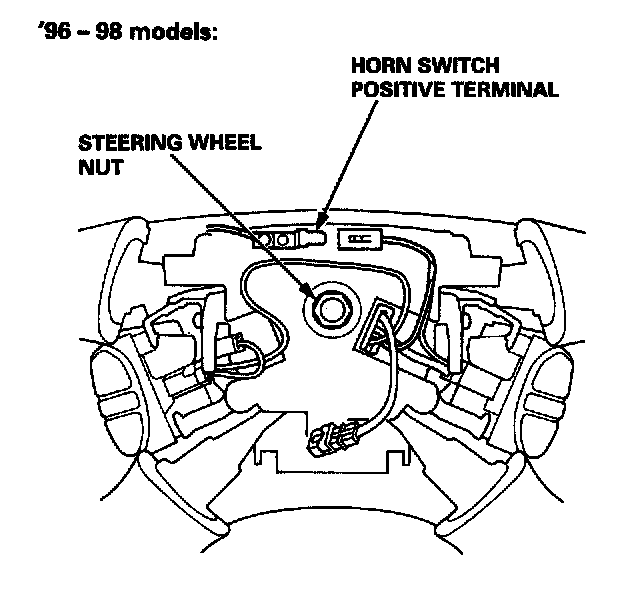 '96 – 98 models:

HORN SWITCH POSITIVE TERMINAL

STEERING WHEEL NUT