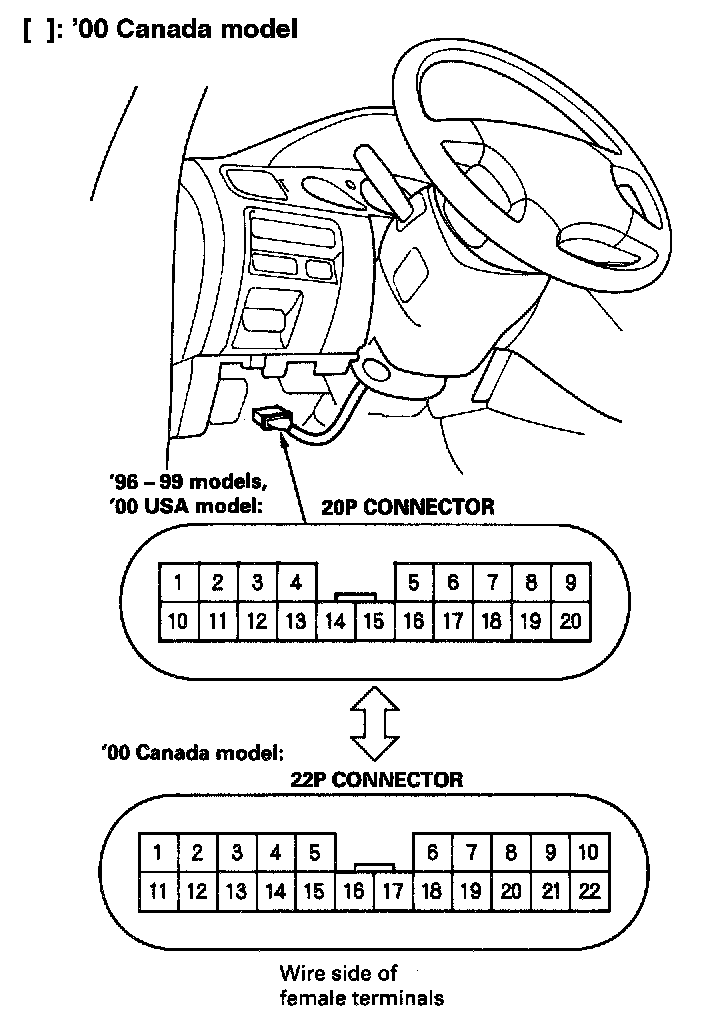 [ ]: '00 Canada model

'96 – 99 models, '00 USA model:

20P CONNECTOR

| 1 | 2 | 3 | 4 | | | 5 | 6 | 7 | 8 | 9 |
|---|---|---|---|---|---|---|---|---|---|---|
| 10 | 11 | 12 | 13 | 14 | 15 | 16 | 17 | 18 | 19 | 20 |

'00 Canada model:

22P CONNECTOR

| 1 | 2 | 3 | 4 | 5 | | | 6 | 7 | 8 | 9 | 10 |
|---|---|---|---|---|---|---|---|---|---|---|---|
| 11 | 12 | 13 | 14 | 15 | 16 | 17 | 18 | 19 | 20 | 21 | 22 |

Wire side of female terminals