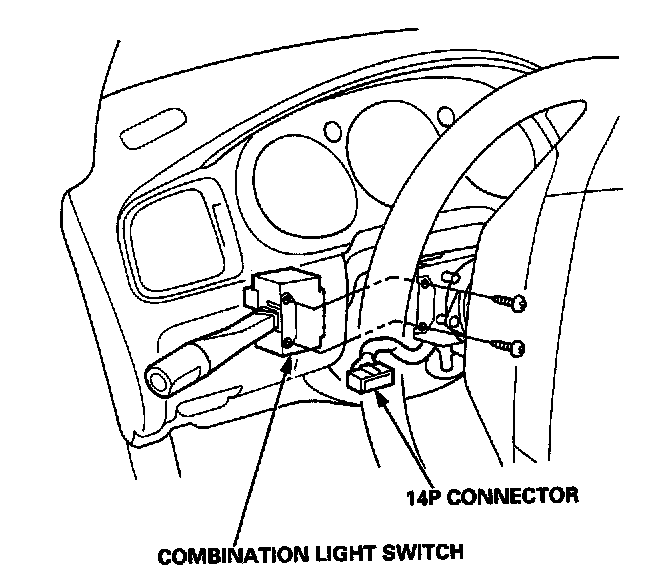 14P CONNECTOR

COMBINATION LIGHT SWITCH