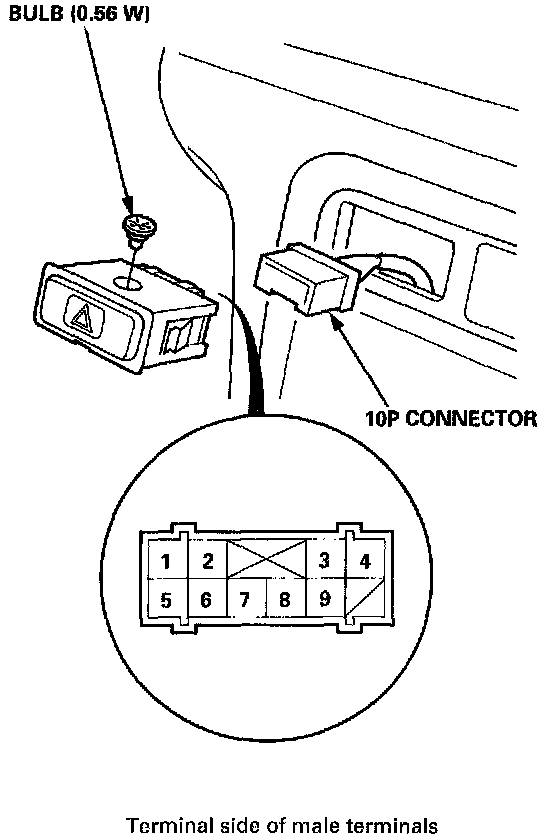 BULB (0.56 W)

10P CONNECTOR

1 2 3 4
5 6 7 8 9

Terminal side of male terminals