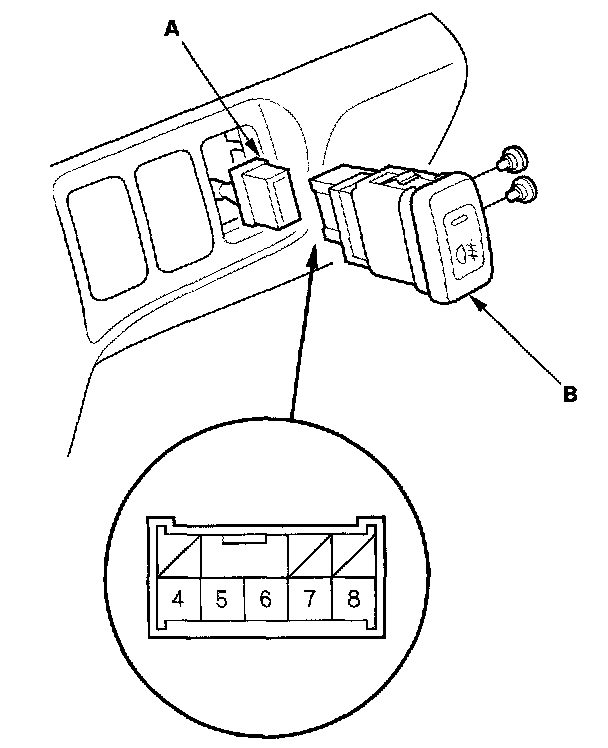 A

B

4 5 6 7 8