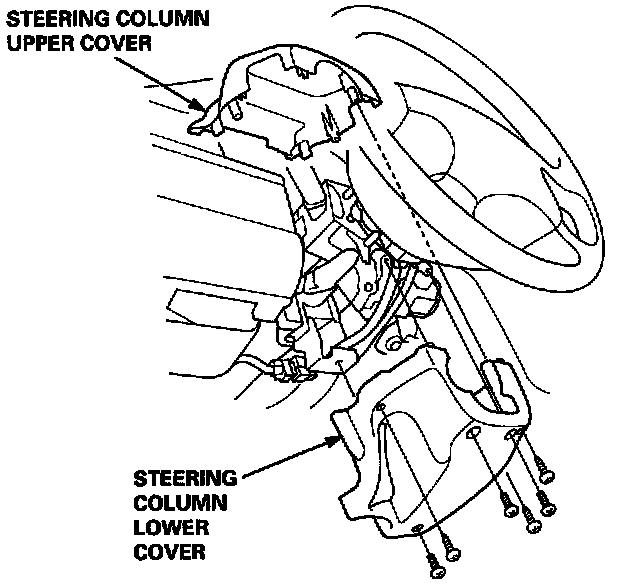 STEERING COLUMN UPPER COVER

STEERING COLUMN LOWER COVER