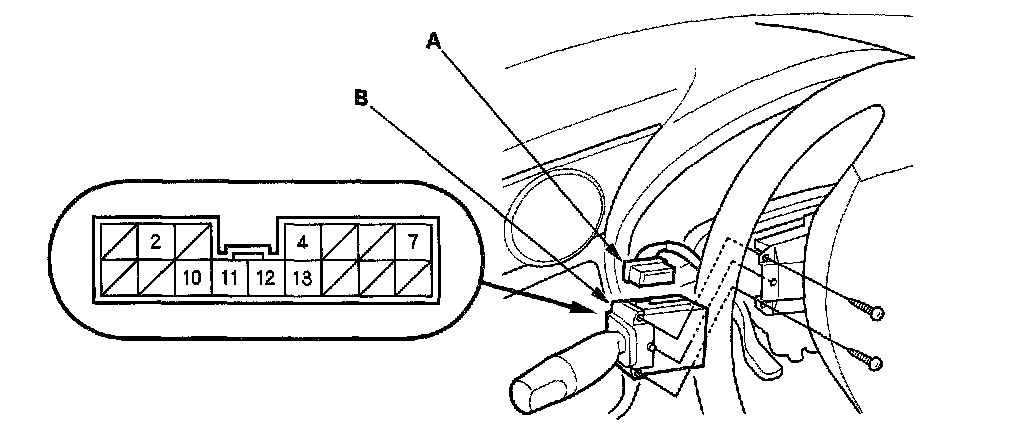 A
B
2
4
7
10
11
12
13