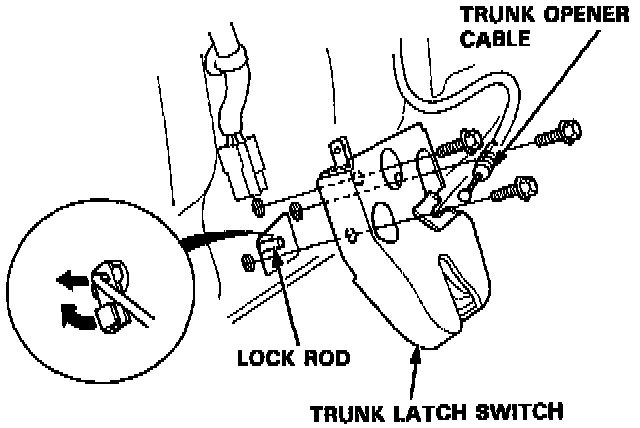 TRUNK OPENER CABLE

LOCK ROD

TRUNK LATCH SWITCH