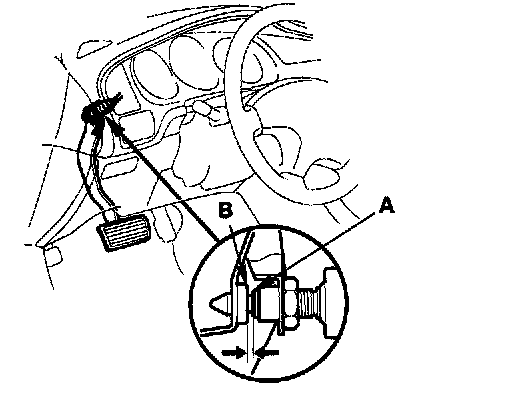 B

A