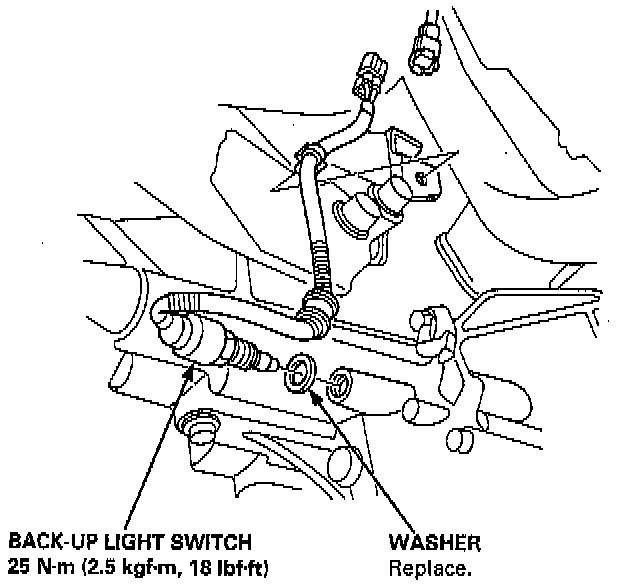 BACK-UP LIGHT SWITCH
25 N·m (2.5 kgf·m, 18 lbf·ft)

WASHER
Replace.