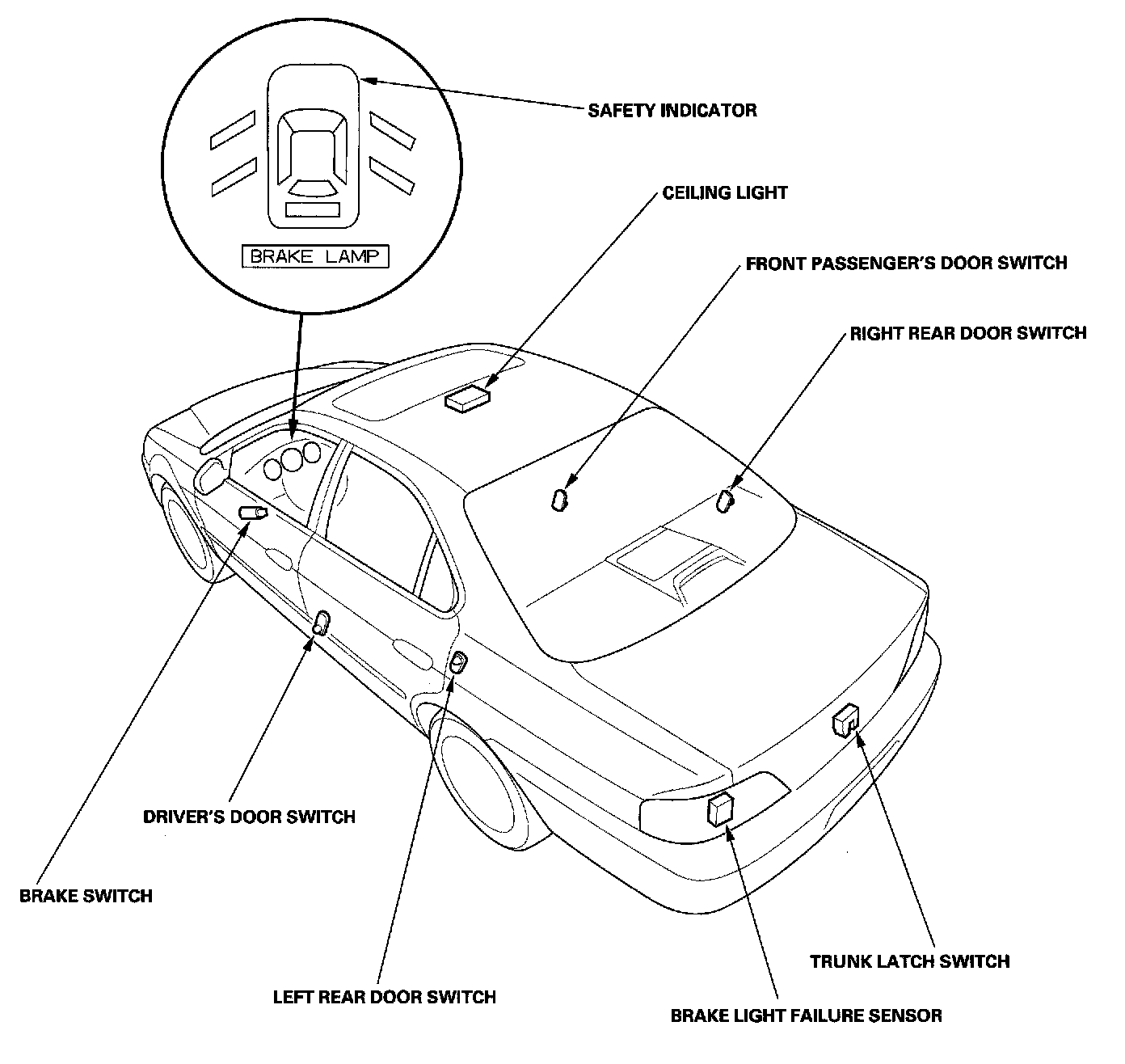 SAFETY INDICATOR

BRAKE LAMP

CEILING LIGHT

FRONT PASSENGER'S DOOR SWITCH

RIGHT REAR DOOR SWITCH

DRIVER'S DOOR SWITCH

BRAKE SWITCH

LEFT REAR DOOR SWITCH

TRUNK LATCH SWITCH

BRAKE LIGHT FAILURE SENSOR