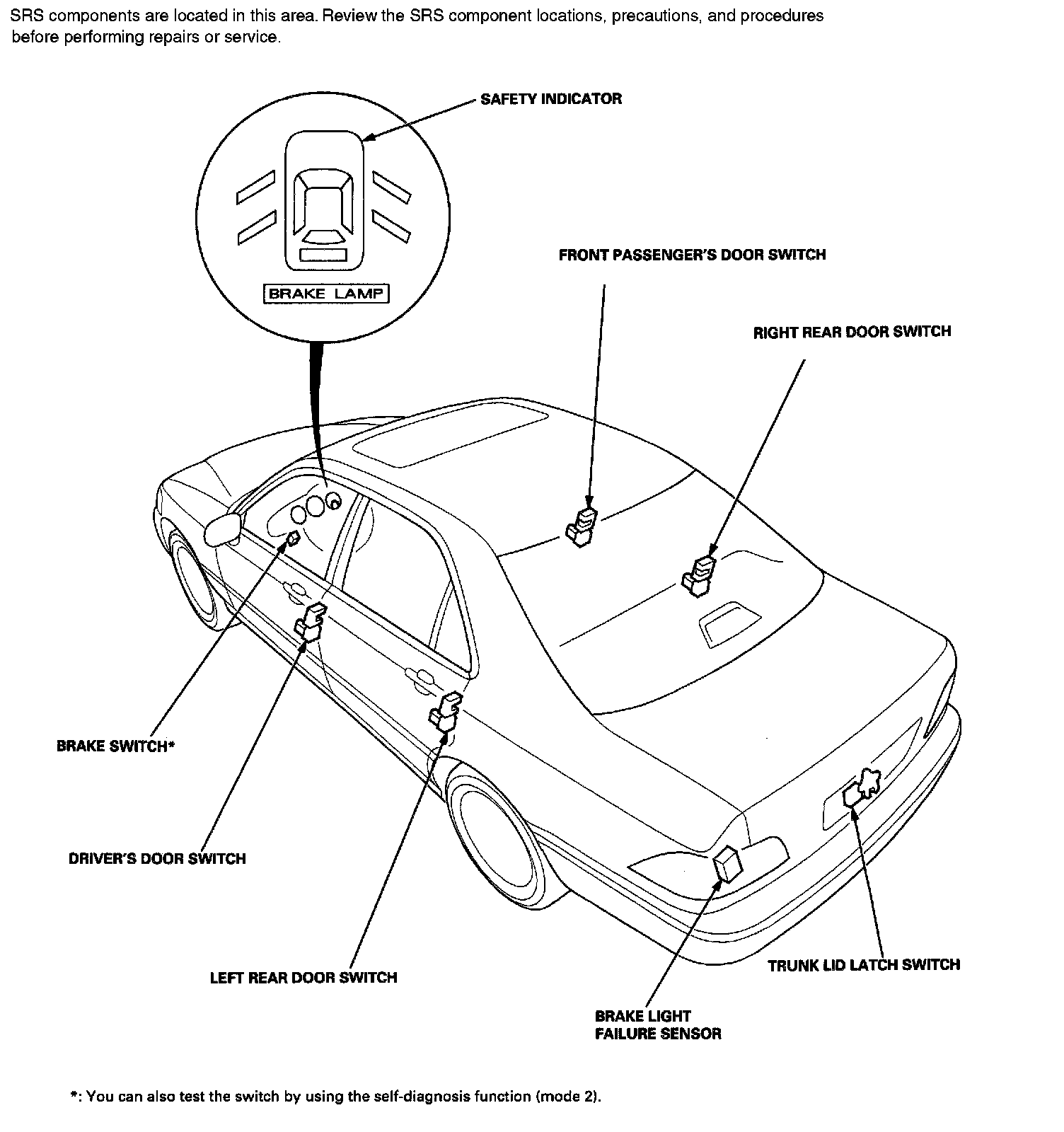 SRS components are located in this area. Review the SRS component locations, precautions, and procedures before performing repairs or service.

SAFETY INDICATOR

BRAKE LAMP

FRONT PASSENGER'S DOOR SWITCH

RIGHT REAR DOOR SWITCH

BRAKE SWITCH*

DRIVER'S DOOR SWITCH

LEFT REAR DOOR SWITCH

BRAKE LIGHT FAILURE SENSOR

TRUNK LID LATCH SWITCH

*: You can also test the switch by using the self-diagnosis function (mode 2).