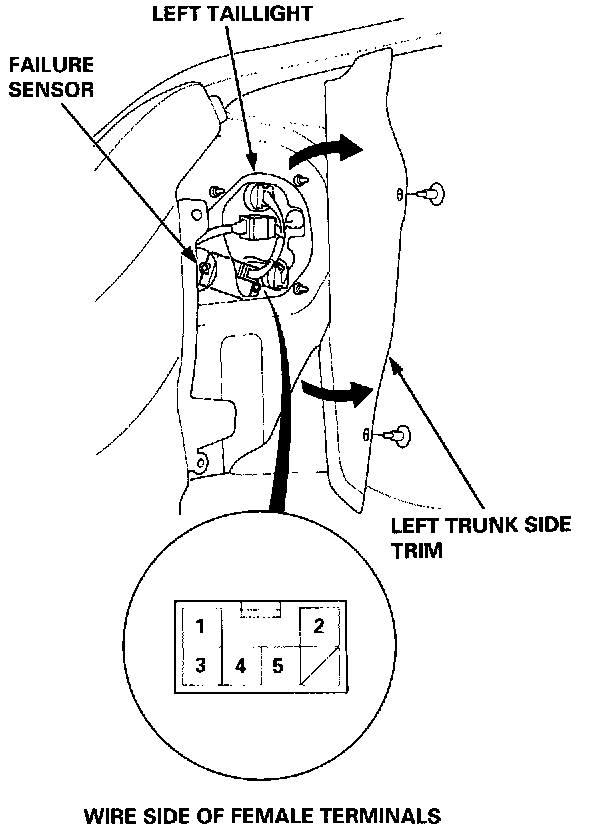 LEFT TAILLIGHT

FAILURE SENSOR

LEFT TRUNK SIDE TRIM

1
2
3
4
5

WIRE SIDE OF FEMALE TERMINALS