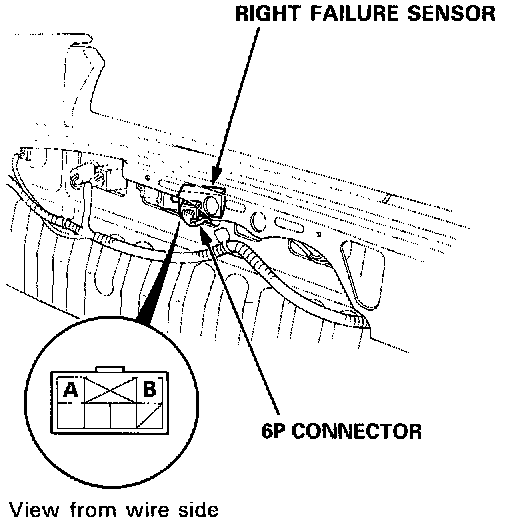 RIGHT FAILURE SENSOR

A

B

6P CONNECTOR

View from wire side