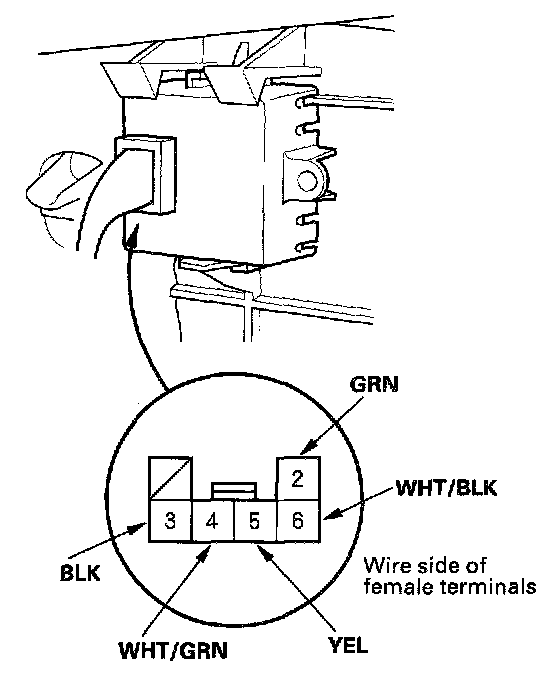 GRN
2
WHT/BLK
3 4 5 6
BLK
Wire side of female terminals
WHT/GRN
YEL