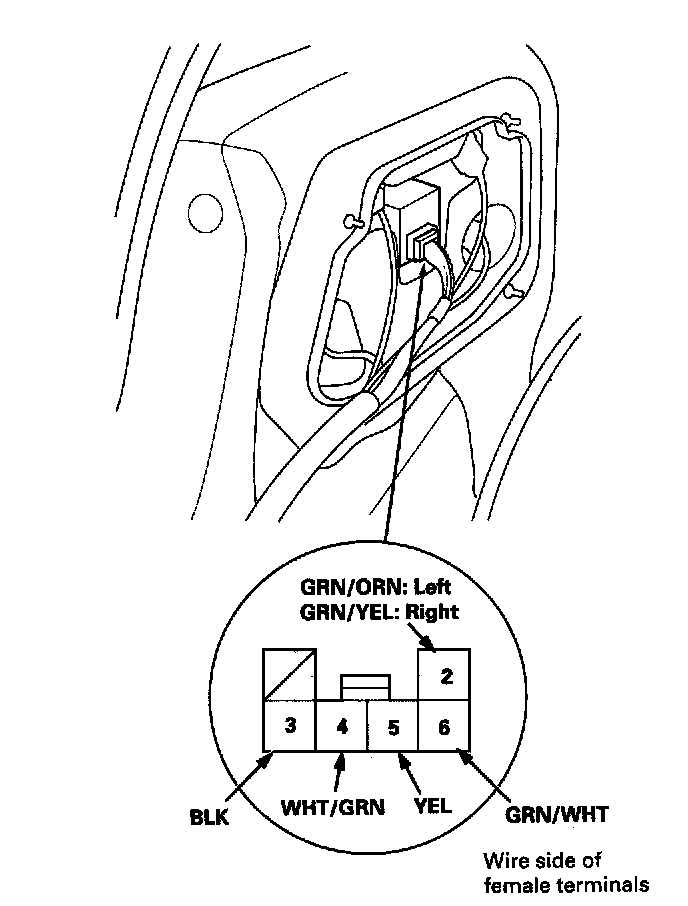 GRN/ORN: Left
GRN/YEL: Right

2

3 4 5 6

BLK WHT/GRN YEL GRN/WHT

Wire side of female terminals