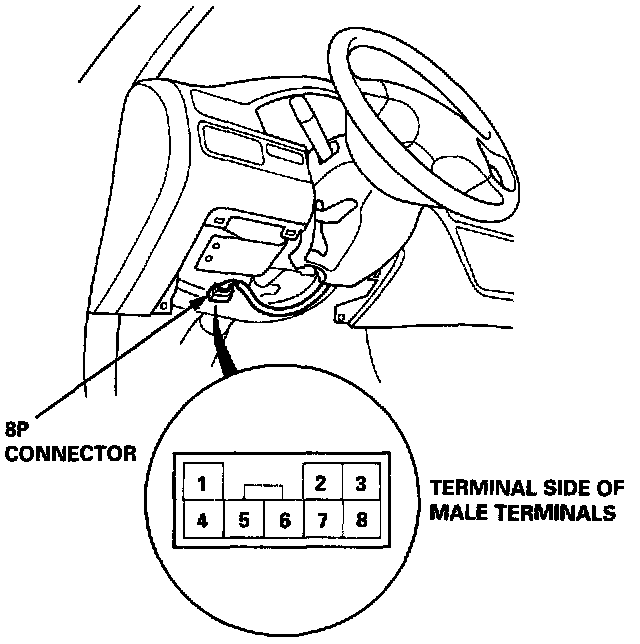 8P CONNECTOR

1
2
3
4
5
6
7
8

TERMINAL SIDE OF MALE TERMINALS