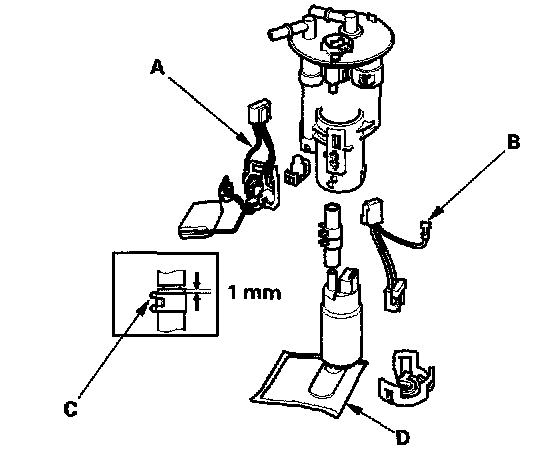 A

B

1 mm

C

D