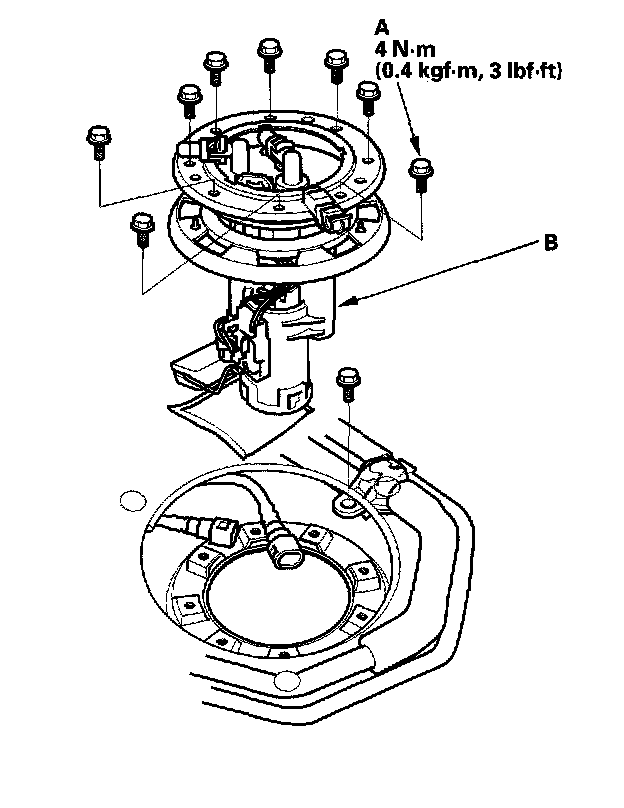 A
4 N·m
(0.4 kgf·m, 3 lbf·ft)

B