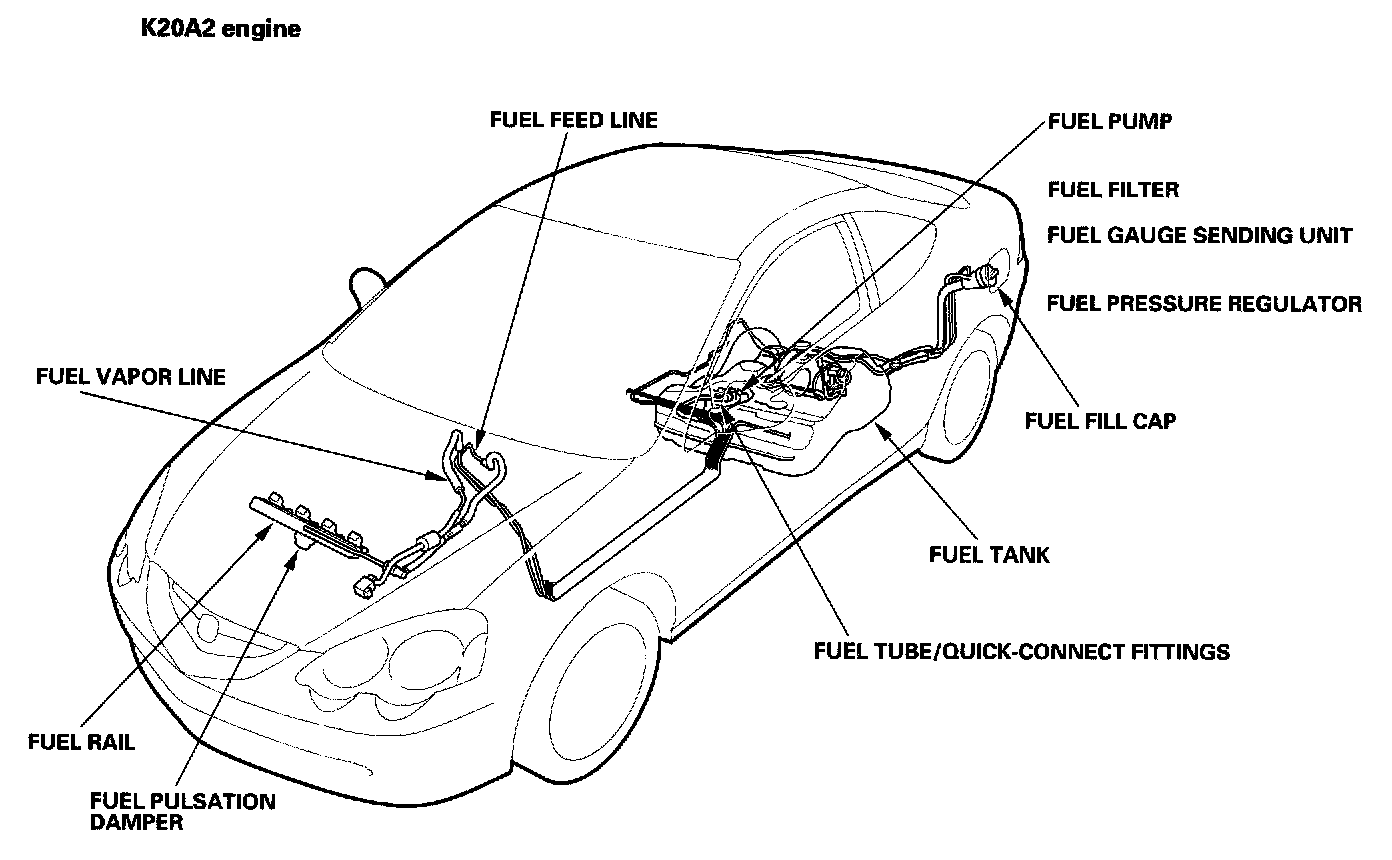 K20A2 engine

FUEL FEED LINE

FUEL PUMP

FUEL FILTER

FUEL GAUGE SENDING UNIT

FUEL PRESSURE REGULATOR

FUEL VAPOR LINE

FUEL FILL CAP

FUEL TANK

FUEL TUBE/QUICK-CONNECT FITTINGS

FUEL RAIL

FUEL PULSATION DAMPER