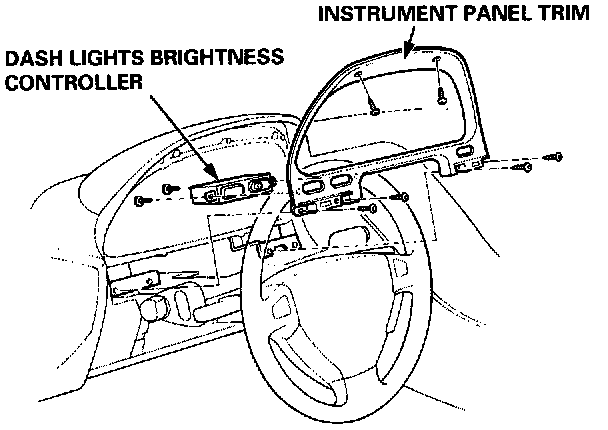 INSTRUMENT PANEL TRIM

DASH LIGHTS BRIGHTNESS CONTROLLER