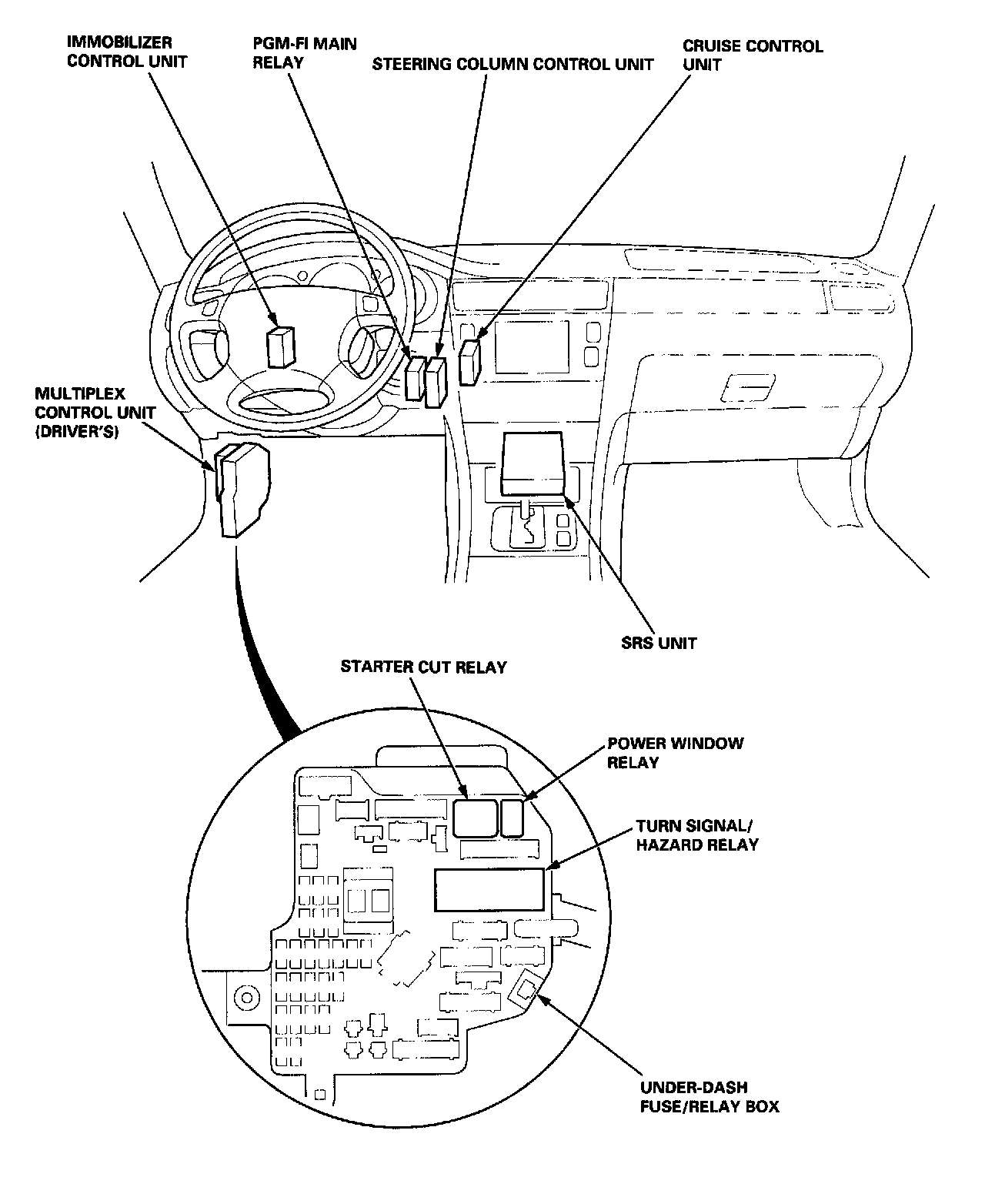 IMMOBILIZER CONTROL UNIT

PGM-FI MAIN RELAY

STEERING COLUMN CONTROL UNIT

CRUISE CONTROL UNIT

MULTIPLEX CONTROL UNIT (DRIVER'S)

SRS UNIT

STARTER CUT RELAY

POWER WINDOW RELAY

TURN SIGNAL/ HAZARD RELAY

UNDER-DASH FUSE/RELAY BOX