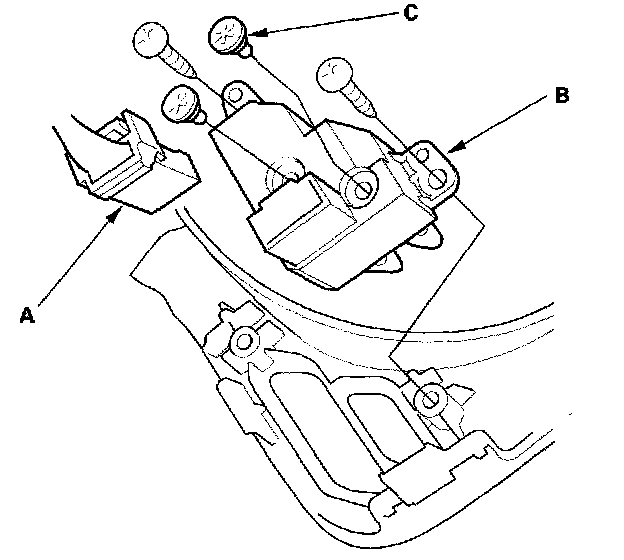 C
B
A