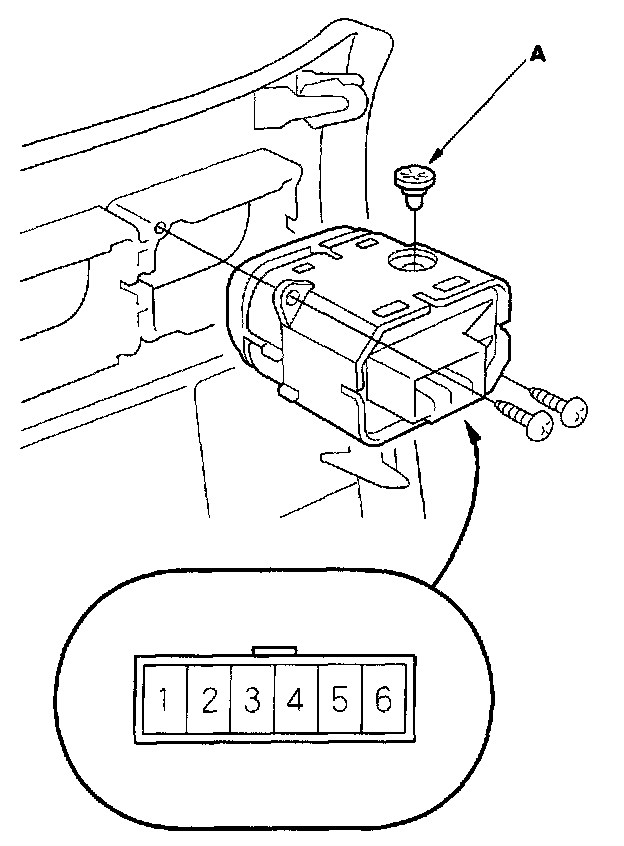 A

1 2 3 4 5 6