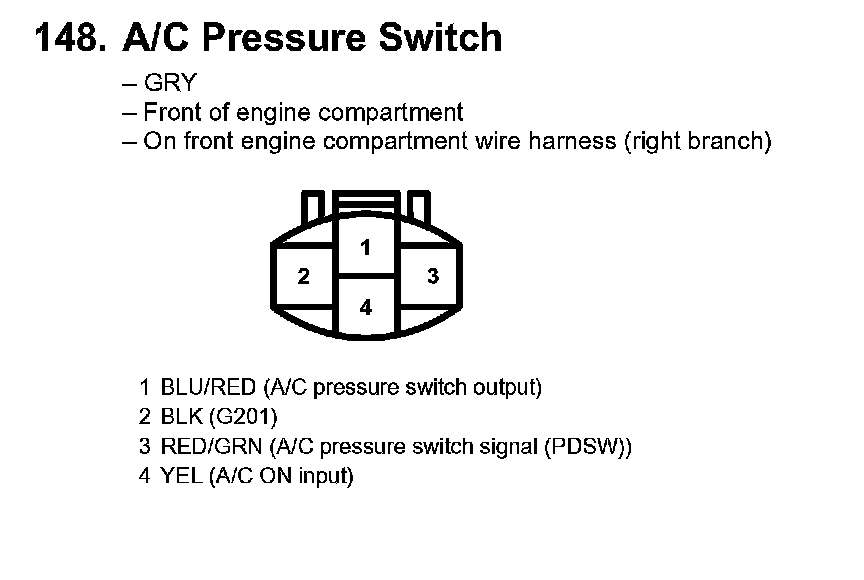 148. A/C Pressure Switch

– GRY
– Front of engine compartment
– On front engine compartment wire harness (right branch)

1
2
3
4

1 BLU/RED (A/C pressure switch output)
2 BLK (G201)
3 RED/GRN (A/C pressure switch signal (PDSW))
4 YEL (A/C ON input)