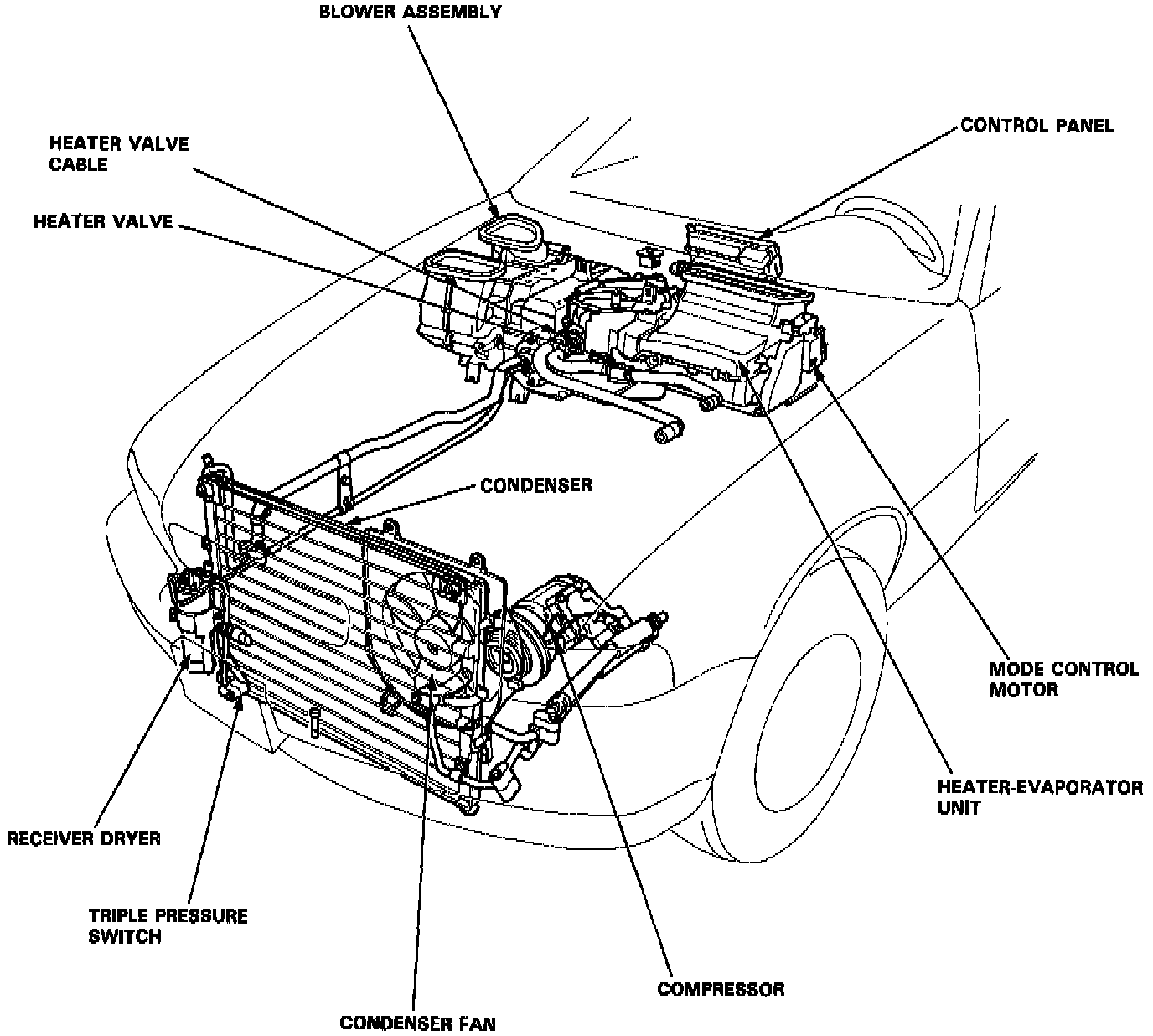 BLOWER ASSEMBLY

HEATER VALVE CABLE

CONTROL PANEL

HEATER VALVE

CONDENSER

MODE CONTROL MOTOR

HEATER-EVAPORATOR UNIT

RECEIVER DRYER

TRIPLE PRESSURE SWITCH

COMPRESSOR

CONDENSER FAN