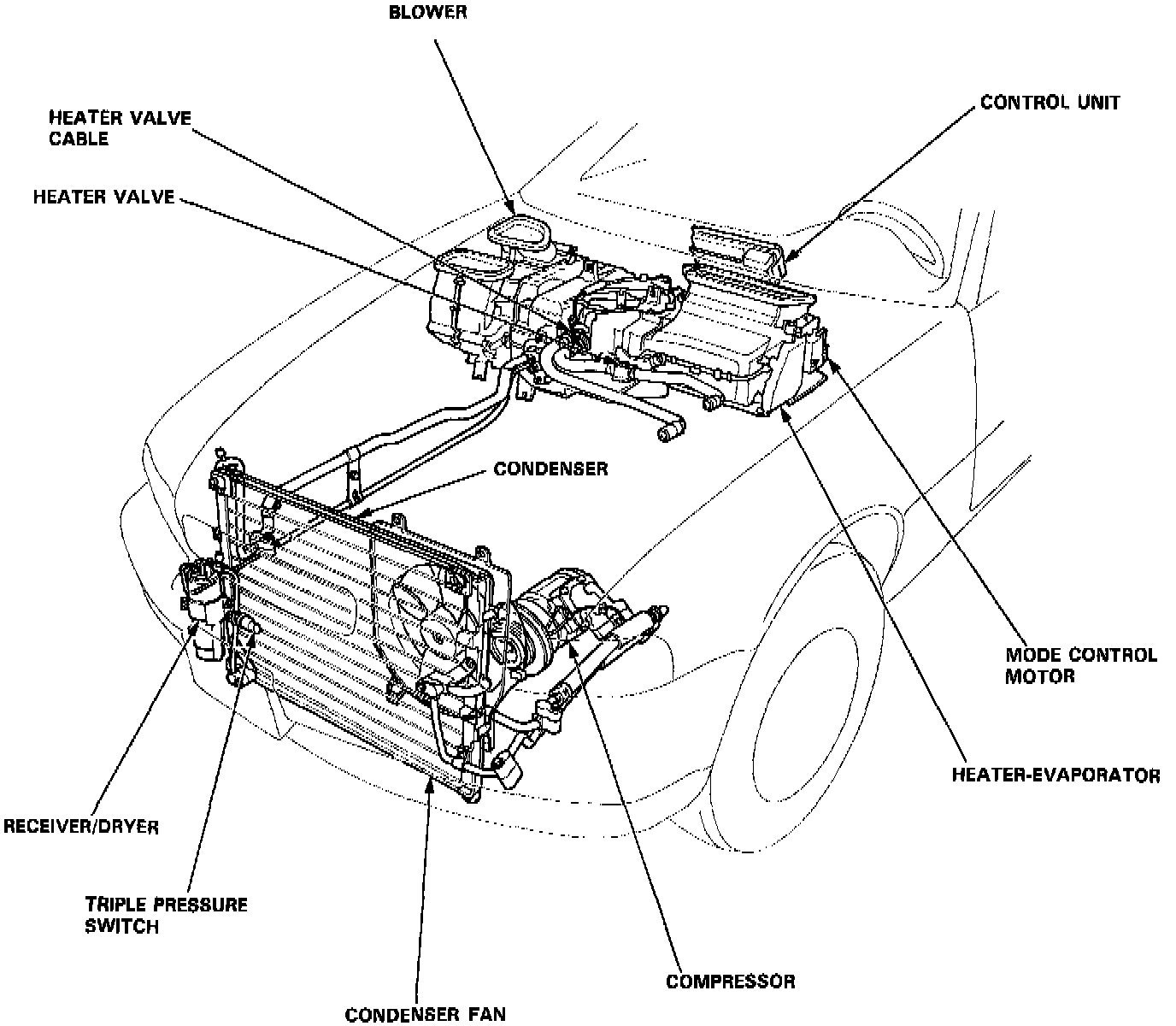 BLOWER

HEATER VALVE CABLE

CONTROL UNIT

HEATER VALVE

CONDENSER

MODE CONTROL MOTOR

HEATER-EVAPORATOR

RECEIVER/DRYER

TRIPLE PRESSURE SWITCH

COMPRESSOR

CONDENSER FAN