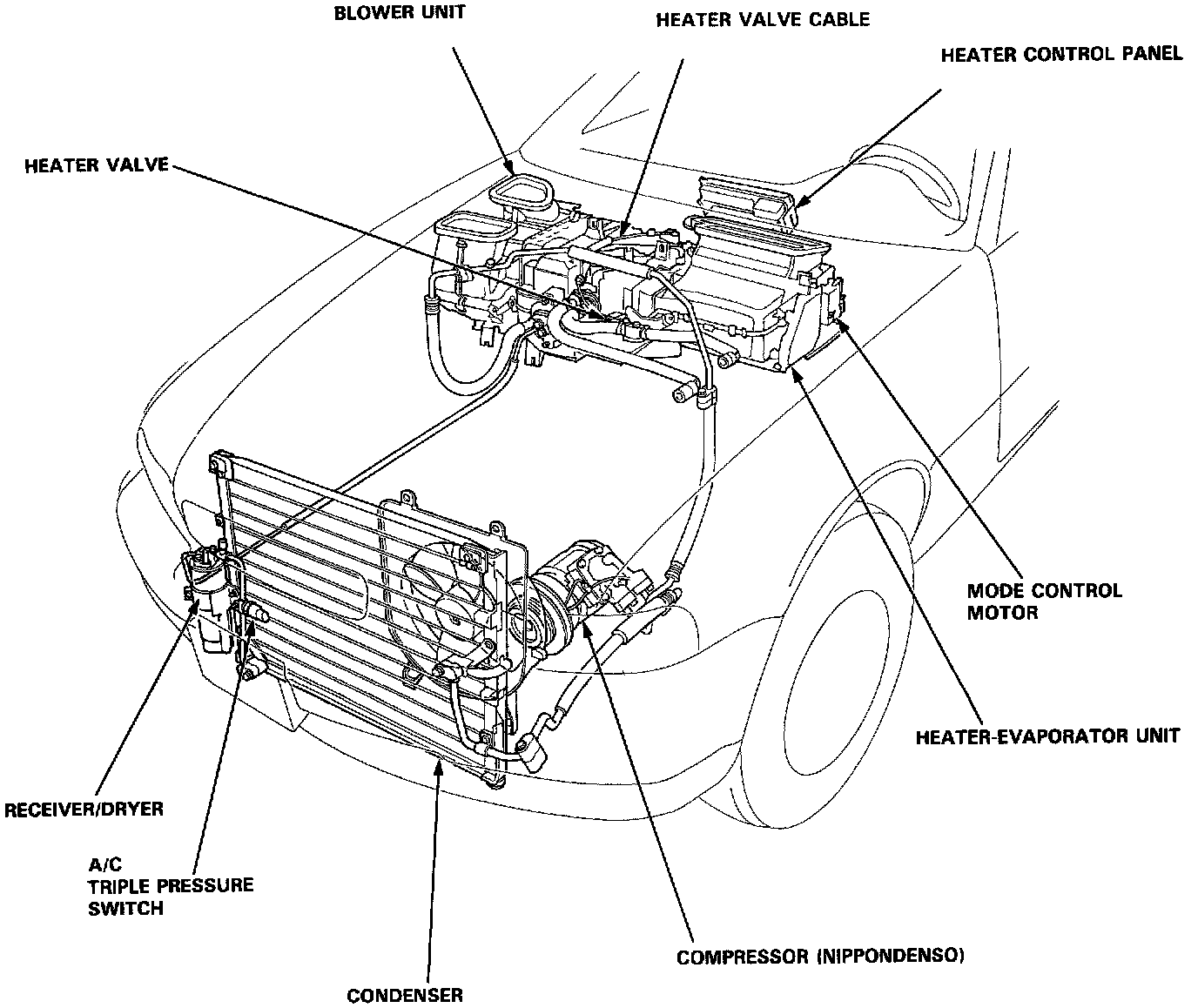 BLOWER UNIT

HEATER VALVE CABLE

HEATER CONTROL PANEL

HEATER VALVE

MODE CONTROL MOTOR

HEATER-EVAPORATOR UNIT

RECEIVER/DRYER

A/C TRIPLE PRESSURE SWITCH

COMPRESSOR (NIPPONDENSO)

CONDENSER