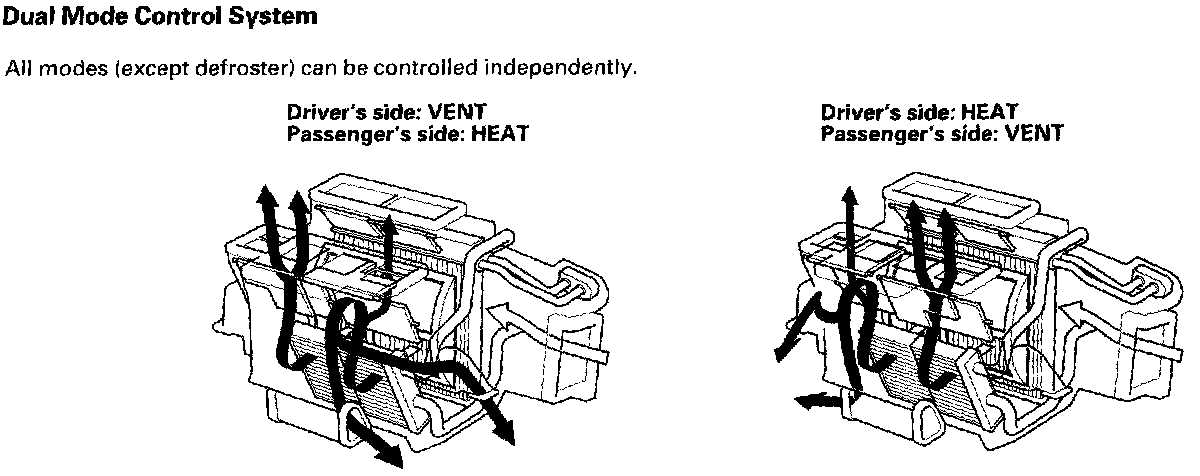 Dual Mode Control System

All modes (except defroster) can be controlled independently.

Driver's side: VENT
Passenger's side: HEAT

Driver's side: HEAT
Passenger's side: VENT