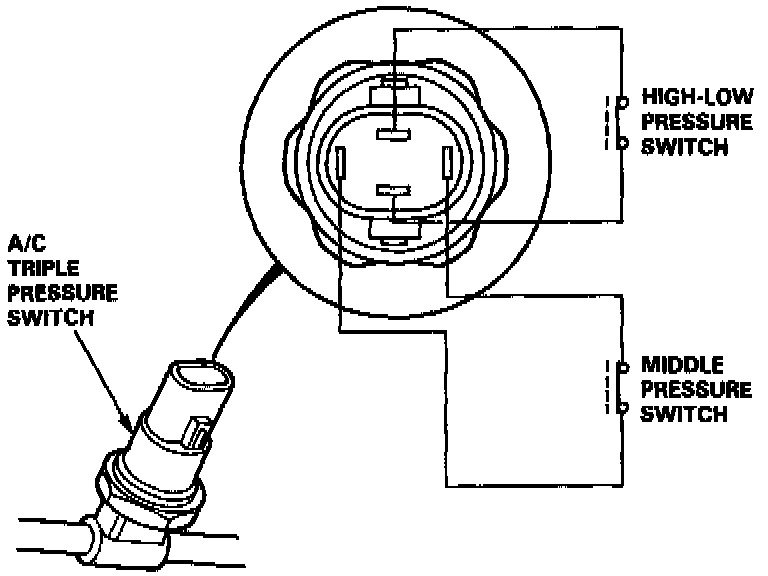 HIGH-LOW
PRESSURE
SWITCH

A/C
TRIPLE
PRESSURE
SWITCH

MIDDLE
PRESSURE
SWITCH