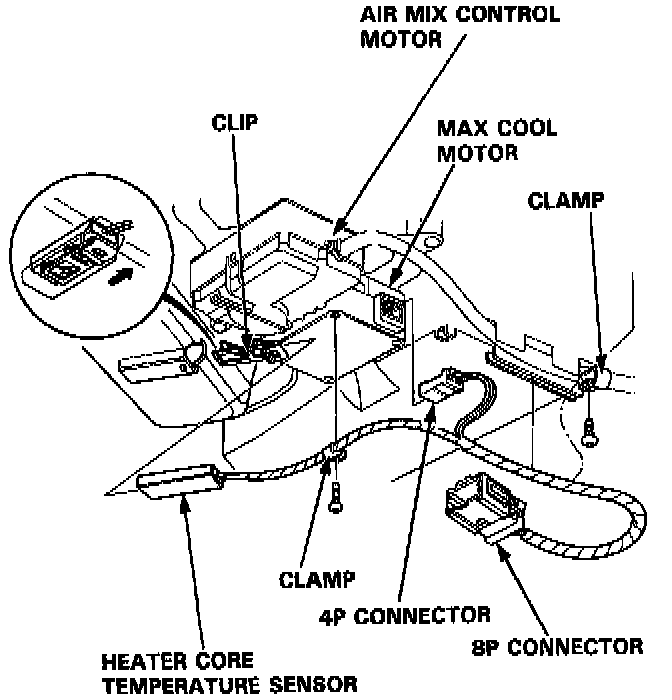 AIR MIX CONTROL MOTOR

CLIP

MAX COOL MOTOR

CLAMP

CLAMP

4P CONNECTOR

8P CONNECTOR

HEATER CORE TEMPERATURE SENSOR